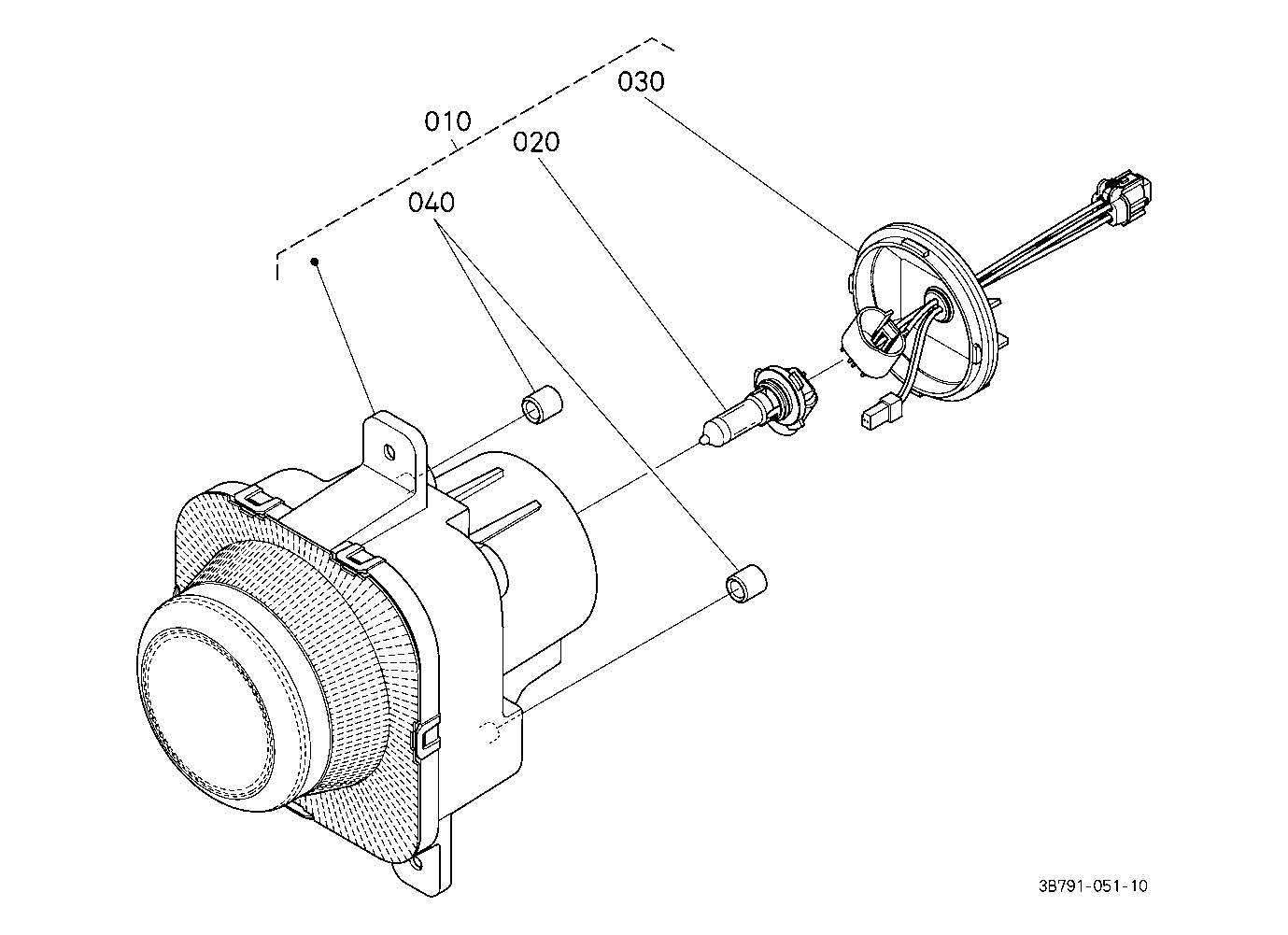 030
010
020
040
3B791-051-10